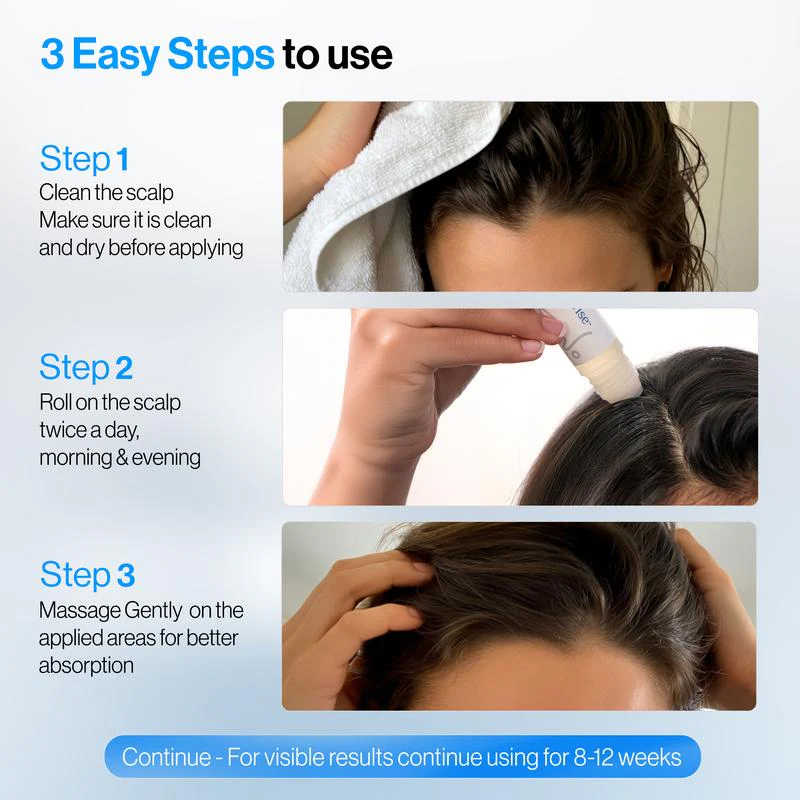 3 Easy Steps to use

Step 1
Clean the scalp
Make sure it is clean and dry before applying

Step 2
Roll on the scalp twice a day, morning & evening

Step 3
Massage Gently on the applied areas for better absorption

Continue - For visible results continue using for 8-12 weeks