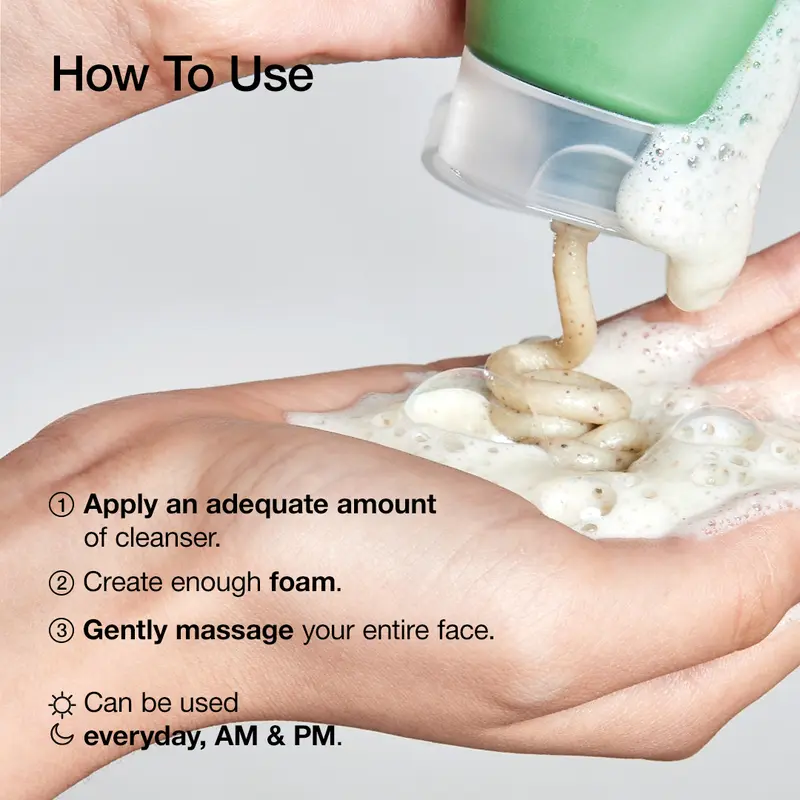 How To Use

① Apply an adequate amount of cleanser.

② Create enough foam.

③ Gently massage your entire face.

Can be used everyday, AM & PM.